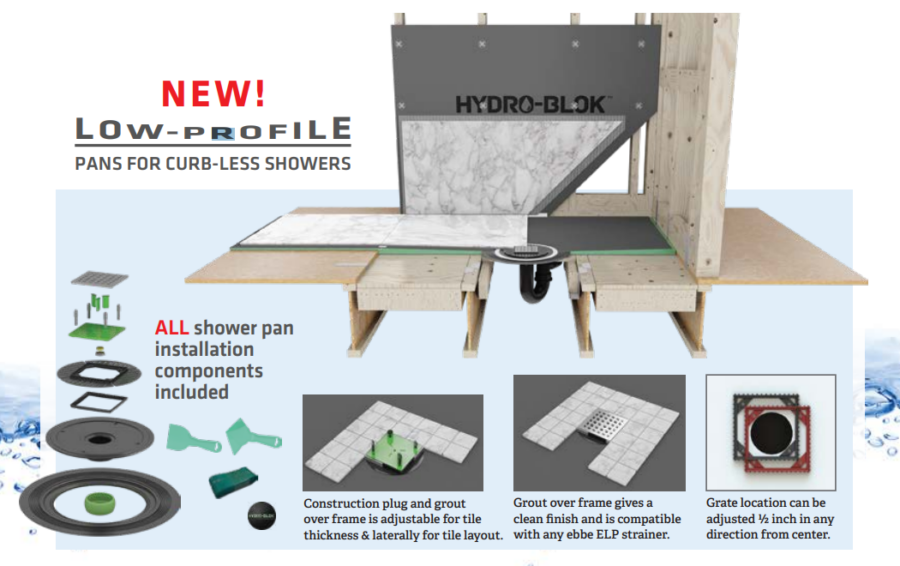 NEW!
LOW-PROFILE
PANS FOR CURB-LESS SHOWERS

HYDRO-BLOK™

ALL shower pan installation components included

HYDRO-BLOK

Construction plug and grout over frame is adjustable for tile thickness & laterally for tile layout.

Grout over frame gives a clean finish and is compatible with any ebbe ELP strainer.

Grate location can be adjusted ½ inch in any direction from center.